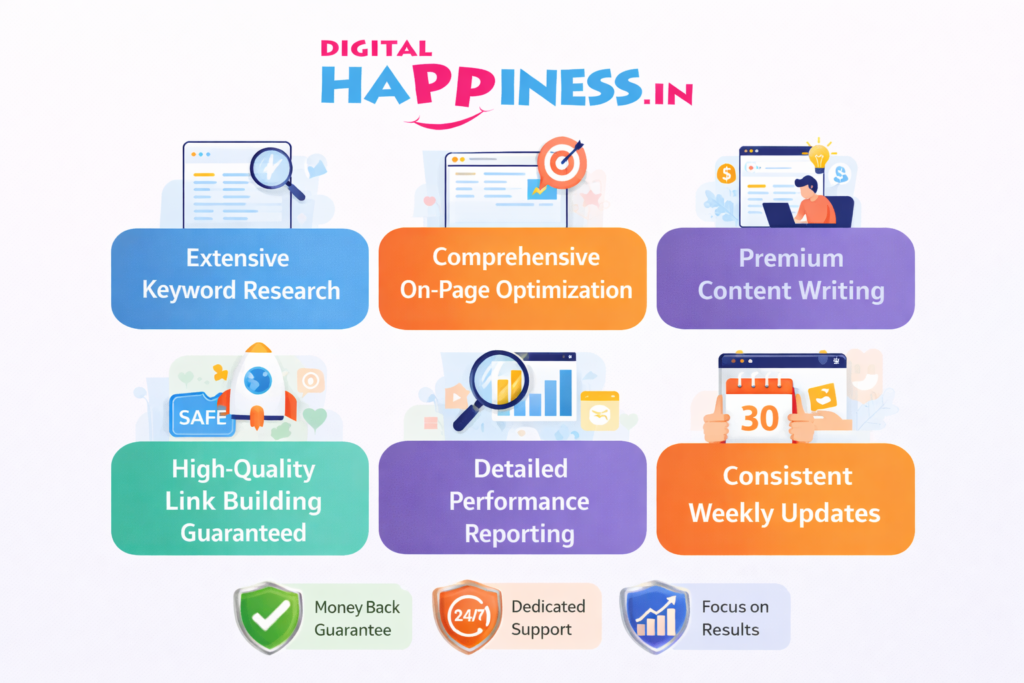 DIGITAL
HAPPINESS.IN

Extensive Keyword Research

Comprehensive On-Page Optimization

Premium Content Writing

SAFE

High-Quality Link Building Guaranteed

Detailed Performance Reporting

30

Consistent Weekly Updates

Money Back Guarantee

24/7

Dedicated Support

Focus on Results