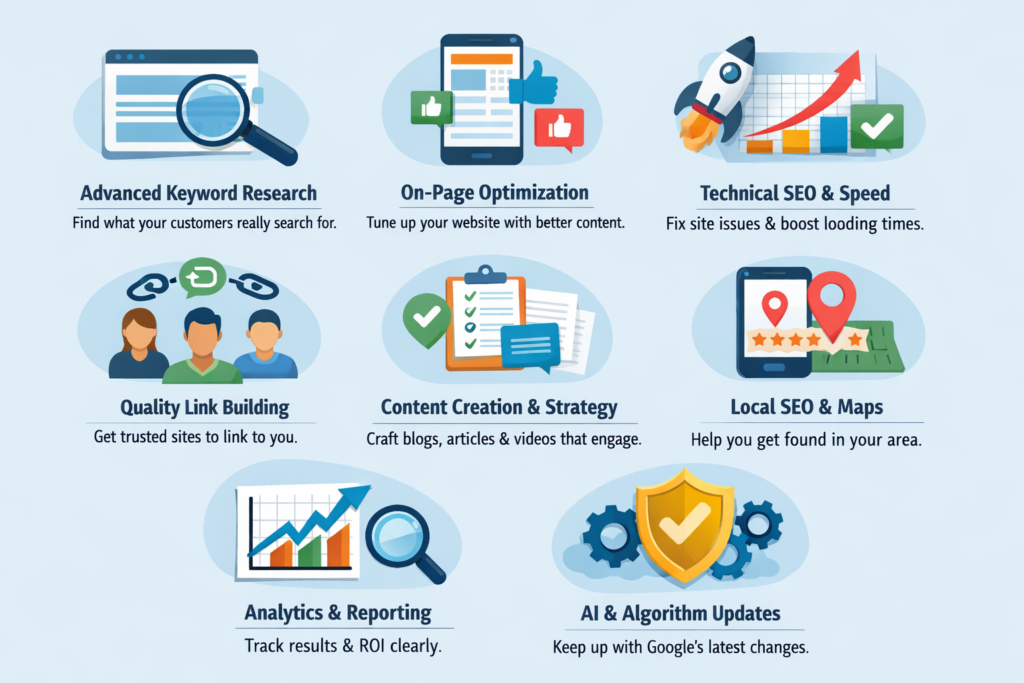 Advanced Keyword Research
Find what your customers really search for.

On-Page Optimization
Tune up your website with better content.

Technical SEO & Speed
Fix site issues & boost looding times.

Quality Link Building
Get trusted sites to link to you.

Content Creation & Strategy
Craft blogs, articles & videos that engage.

Local SEO & Maps
Help you get found in your area.

Analytics & Reporting
Track results & ROI clearly.

AI & Algorithm Updates
Keep up with Google's latest changes.